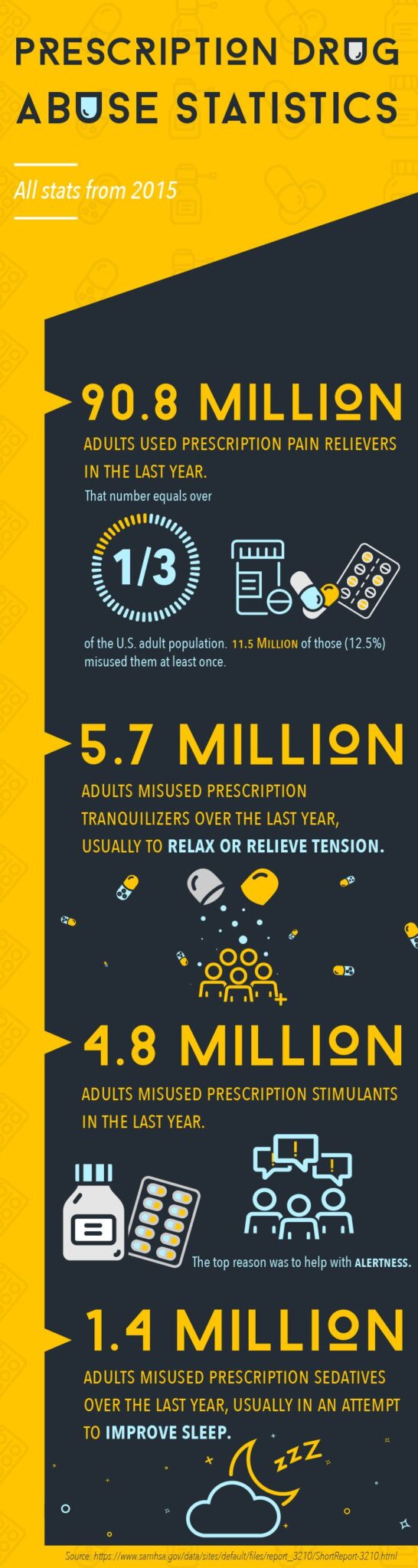 PRESCRIPTION DRUG ABUSE STATISTICS

All stats from 2015

90.8 MILLION

ADULTS USED PRESCRIPTION PAIN RELIEVERS IN THE LAST YEAR.

That number equals over

1/3

of the U.S. adult population. 11.5 MILLION of those (12.5%) misused them at least once.

5.7 MILLION

ADULTS MISUSED PRESCRIPTION TRANQUILIZERS OVER THE LAST YEAR, USUALLY TO RELAX OR RELIEVE TENSION.

4.8 MILLION

ADULTS MISUSED PRESCRIPTION STIMULANTS IN THE LAST YEAR.

The top reason was to help with ALERTNESS.

1.4 MILLION

ADULTS MISUSED PRESCRIPTION SEDATIVES OVER THE LAST YEAR, USUALLY IN AN ATTEMPT TO IMPROVE SLEEP.

ZZZ

Source: https://www.samhsa.gov/data/sites/default/files/report_3210/ShortReport-3210.html